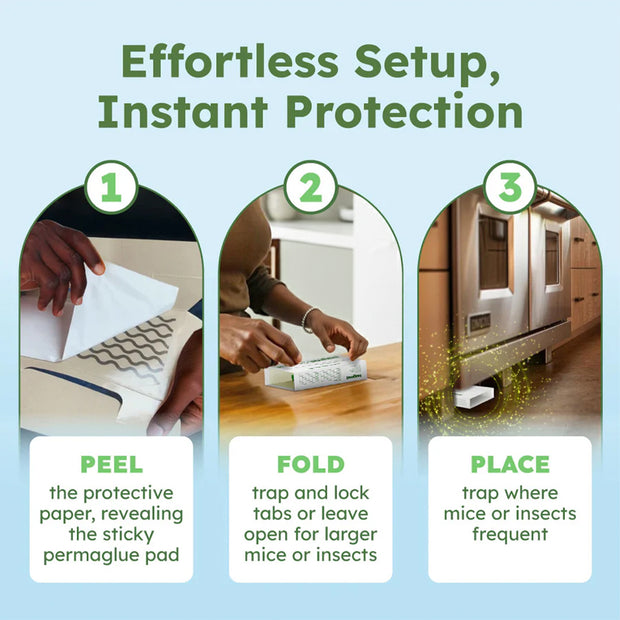 Effortless Setup, Instant Protection

1

PEEL
the protective paper, revealing the sticky permaglue pad

2

FOLD
trap and lock tabs or leave open for larger mice or insects

3

PLACE
trap where mice or insects frequent